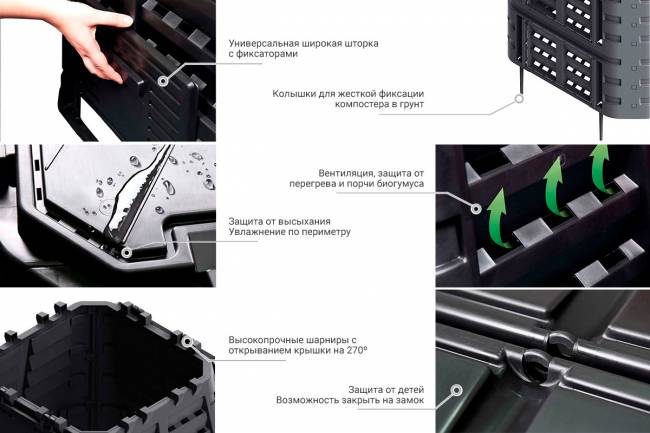 Универсальная широкая шторка с фиксаторами

Колышки для жесткой фиксации компостера в грунт

Вентиляция, защита от перегрева и порчи биогумуса

Защита от высыхания
Увлажнение по периметру

Высокопрочные шарниры с открыванием крышки на 270º

Защита от детей
Возможность закрыть на замок